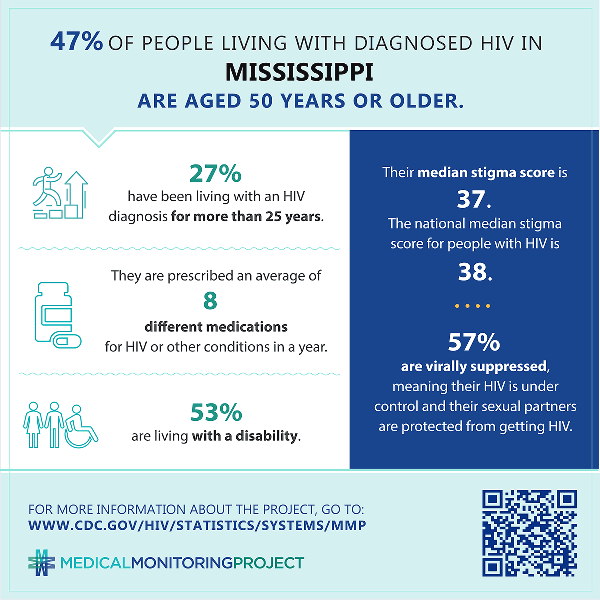 47% OF PEOPLE LIVING WITH DIAGNOSED HIV IN
MISSISSIPPI
ARE AGED 50 YEARS OR OLDER.

27%
have been living with an HIV diagnosis for more than 25 years.

They are prescribed an average of
8
different medications
for HIV or other conditions in a year.

53%
are living with a disability.

Their median stigma score is
37.
The national median stigma score for people with HIV is
38.

57%
are virally suppressed, meaning their HIV is under control and their sexual partners are protected from getting HIV.

FOR MORE INFORMATION ABOUT THE PROJECT, GO TO:
WWW.CDC.GOV/HIV/STATISTICS/SYSTEMS/MMP

MEDICALMONITORINGPROJECT