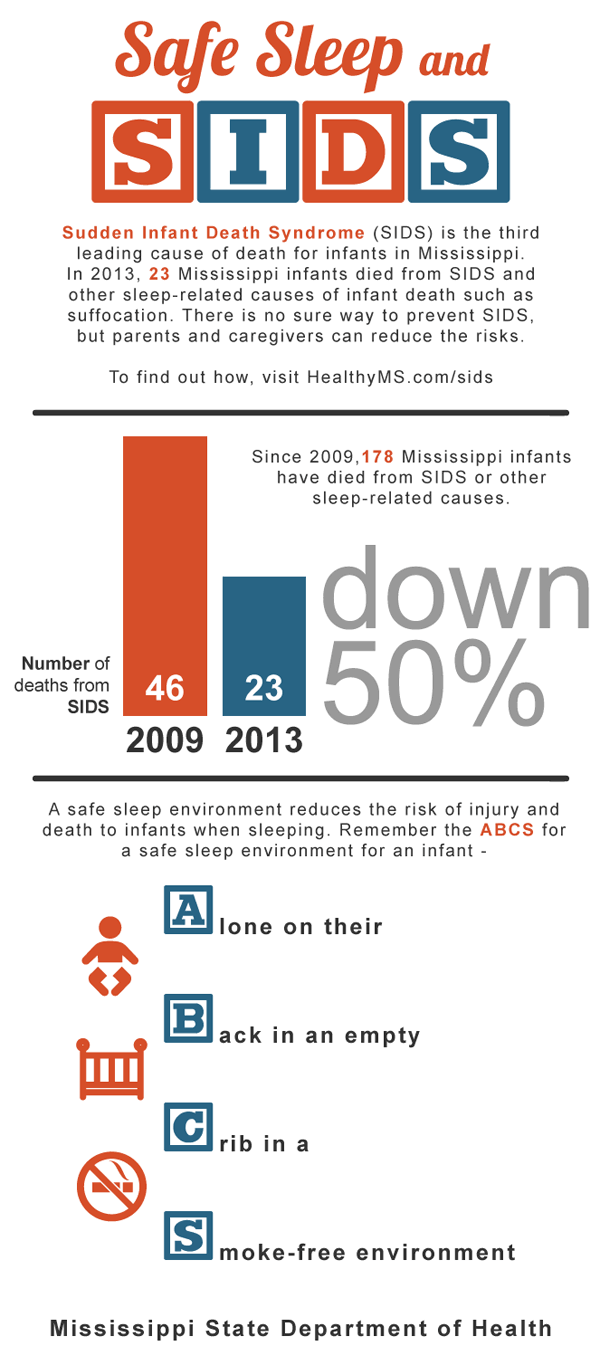 Safe Sleep and

SIDS

Sudden Infant Death Syndrome (SIDS) is the third leading cause of death for infants in Mississippi. In 2013, 23 Mississippi infants died from SIDS and other sleep-related causes of infant death such as suffocation. There is no sure way to prevent SIDS, but parents and caregivers can reduce the risks.

To find out how, visit HealthyMS.com/sids

Since 2009,178 Mississippi infants have died from SIDS or other sleep-related causes.

Number of deaths from SIDS

46

23

2009 2013

down 50%

A safe sleep environment reduces the risk of injury and death to infants when sleeping. Remember the ABCS for a safe sleep environment for an infant -

Alone on their

Back in an empty

Crib in a

Smoke-free environment

Mississippi State Department of Health